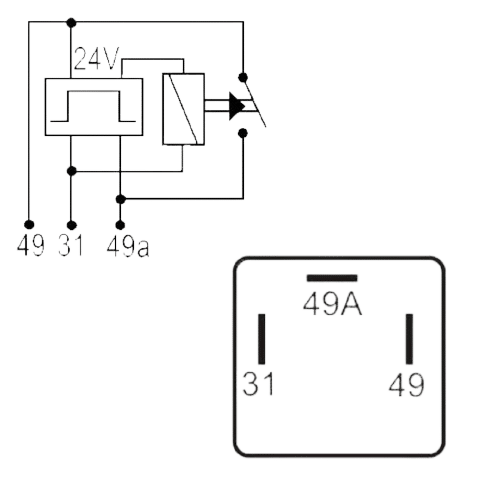 24V

49 31 49a

49A

31

49